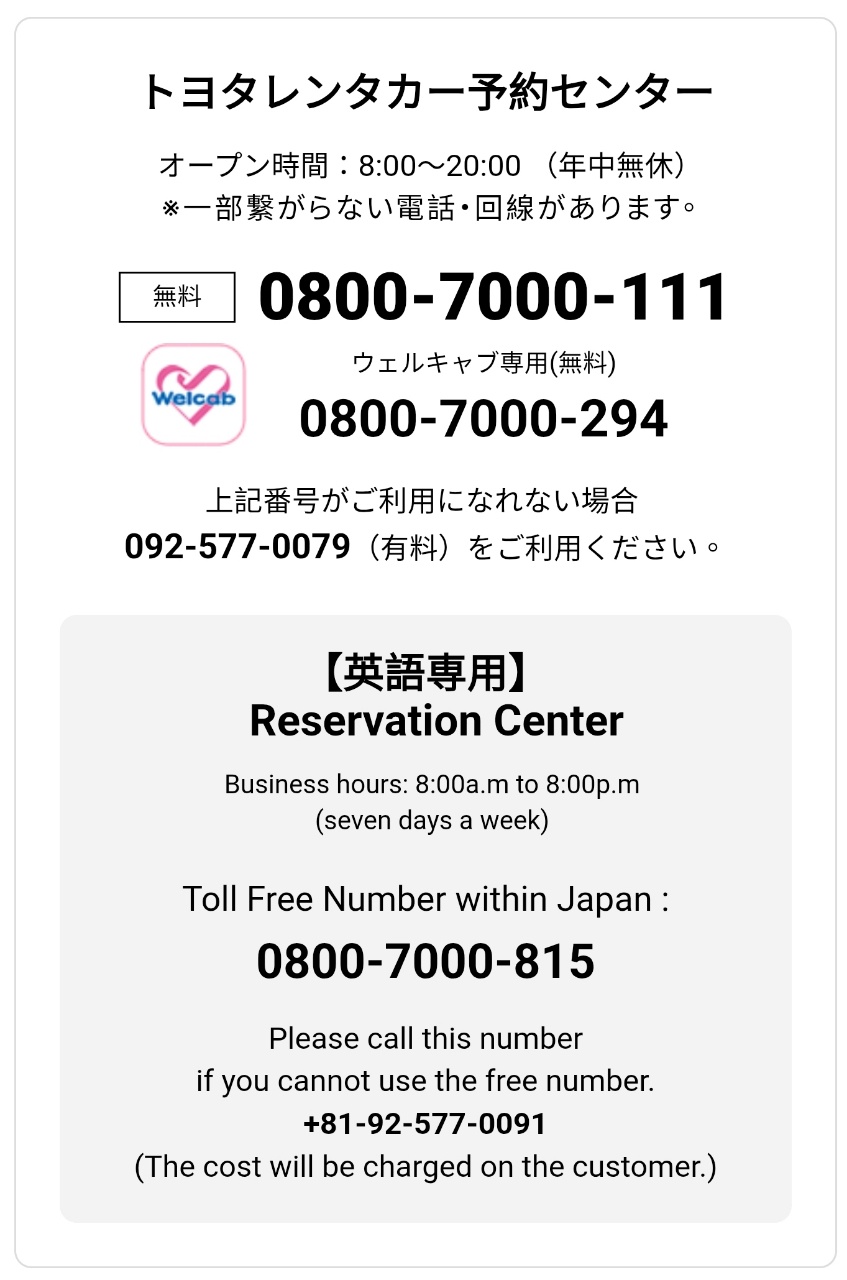 トヨタレンタカー予約センター

オープン時間：8:00～20:00（年中無休）
※一部繋がらない電話・回線があります。

無料 0800-7000-111

Welcab

ウェルキャブ専用(無料)
0800-7000-294

上記番号がご利用になれない場合
092-577-0079（有料）をご利用ください。

【英語専用】
Reservation Center

Business hours: 8:00a.m to 8:00p.m
(seven days a week)

Toll Free Number within Japan :
0800-7000-815

Please call this number
if you cannot use the free number.
+81-92-577-0091
(The cost will be charged on the customer.)